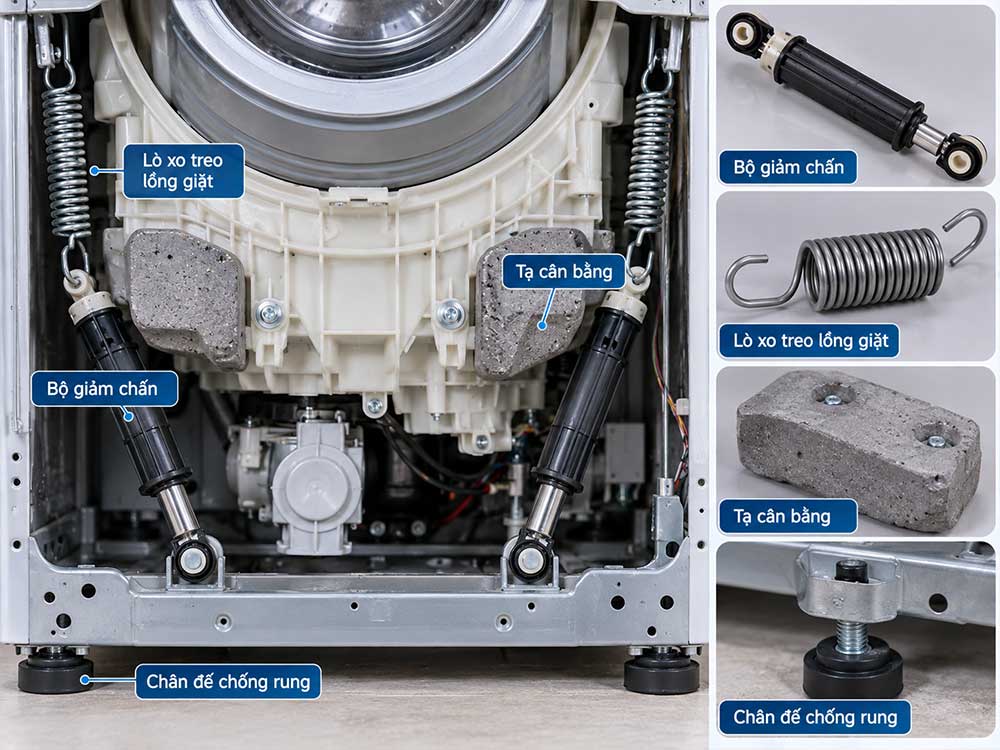 Lò xo treo lồng giặt

Tạ cân bằng

Bộ giảm chấn

Chân đế chống rung

Bộ giảm chấn

Lò xo treo lồng giặt

Tạ cân bằng

Chân đế chống rung